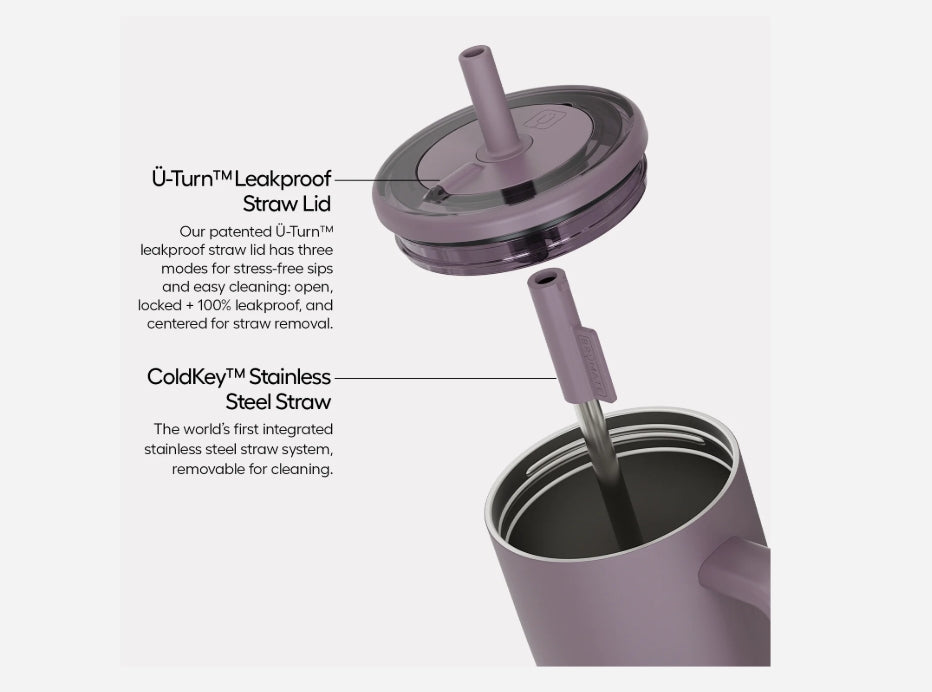 Ü-Turn™ Leakproof Straw Lid

Our patented Ü-Turn™ leakproof straw lid has three modes for stress-free sips and easy cleaning: open, locked + 100% leakproof, and centered for straw removal.

ColdKey™ Stainless Steel Straw

The world's first integrated stainless steel straw system, removable for cleaning.